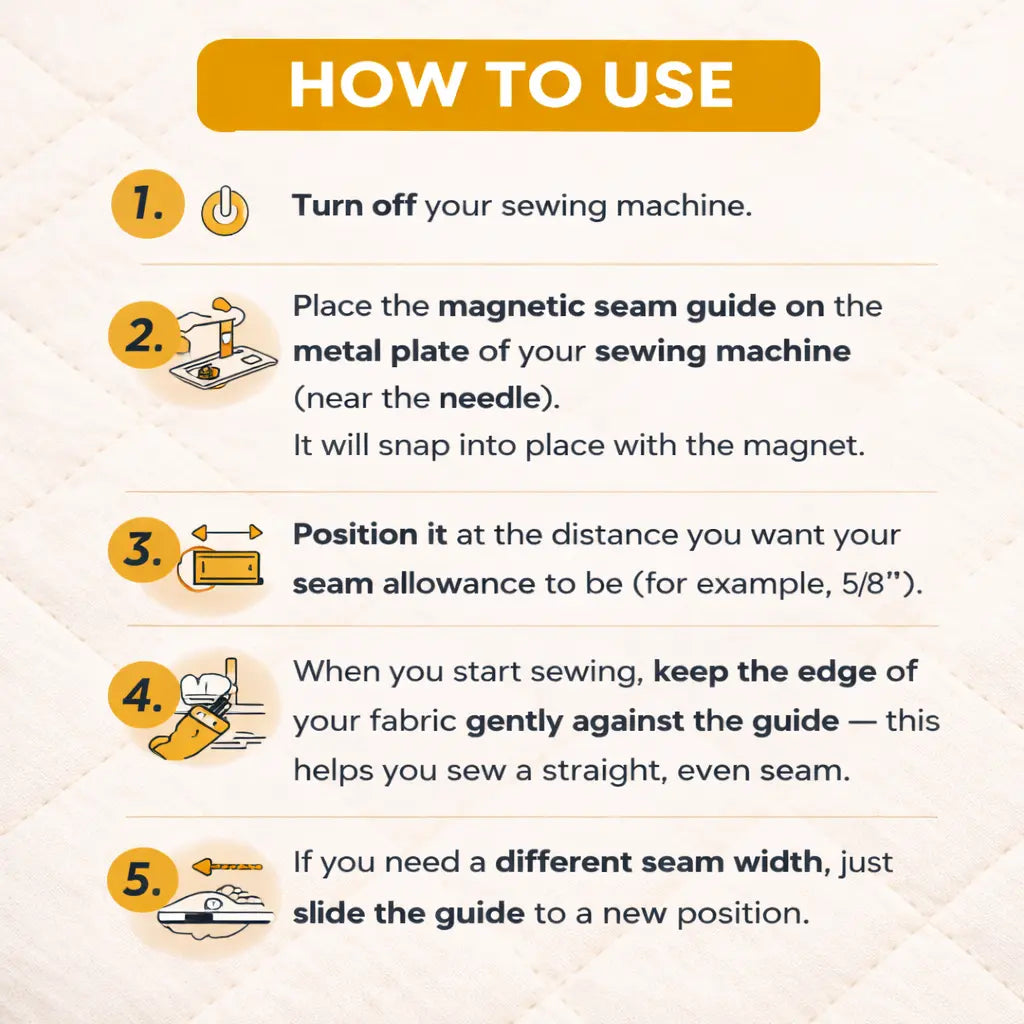 HOW TO USE

1. Turn off your sewing machine.

2. Place the magnetic seam guide on the metal plate of your sewing machine (near the needle).
It will snap into place with the magnet.

3. Position it at the distance you want your seam allowance to be (for example, 5/8”).

4. When you start sewing, keep the edge of your fabric gently against the guide — this helps you sew a straight, even seam.

5. If you need a different seam width, just slide the guide to a new position.