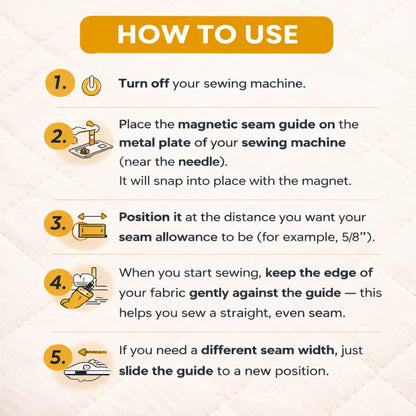 HOW TO USE

1. Turn off your sewing machine.

2. Place the magnetic seam guide on the metal plate of your sewing machine (near the needle).
It will snap into place with the magnet.

3. Position it at the distance you want your seam allowance to be (for example, 5/8").

4. When you start sewing, keep the edge of your fabric gently against the guide — this helps you sew a straight, even seam.

5. If you need a different seam width, just slide the guide to a new position.